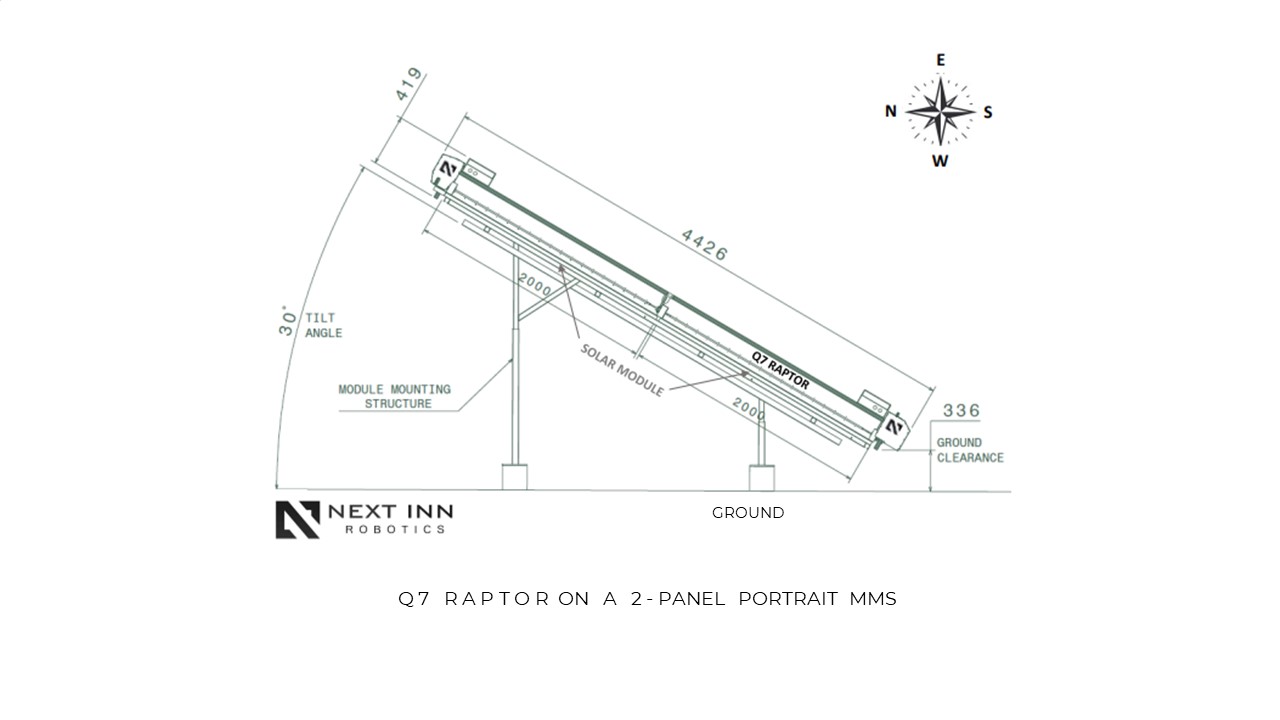 E
N
S
W

419

4426

30°

TILT ANGLE

2000

SOLAR MODULE

Q7 RAPTOR

MODULE MOUNTING STRUCTURE

2000

336

GROUND CLEARANCE

NEXT INN ROBOTICS

GROUND

Q7 RAPTOR ON A 2-PANEL PORTRAIT MMS